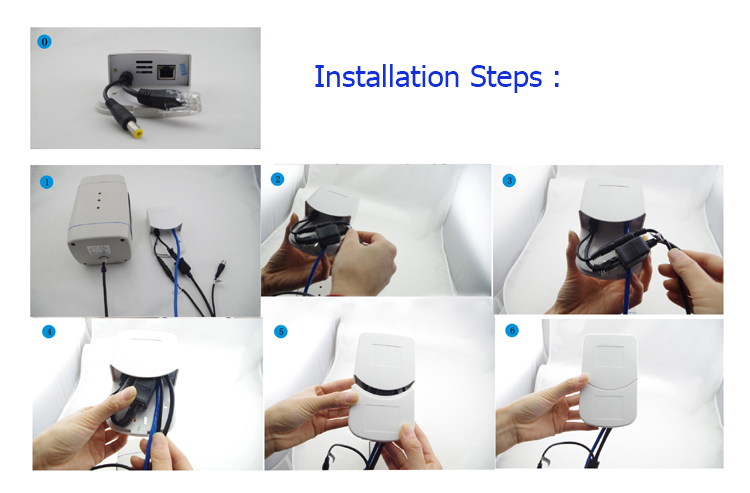 0

Installation Steps :

1

2

3

4

5

6